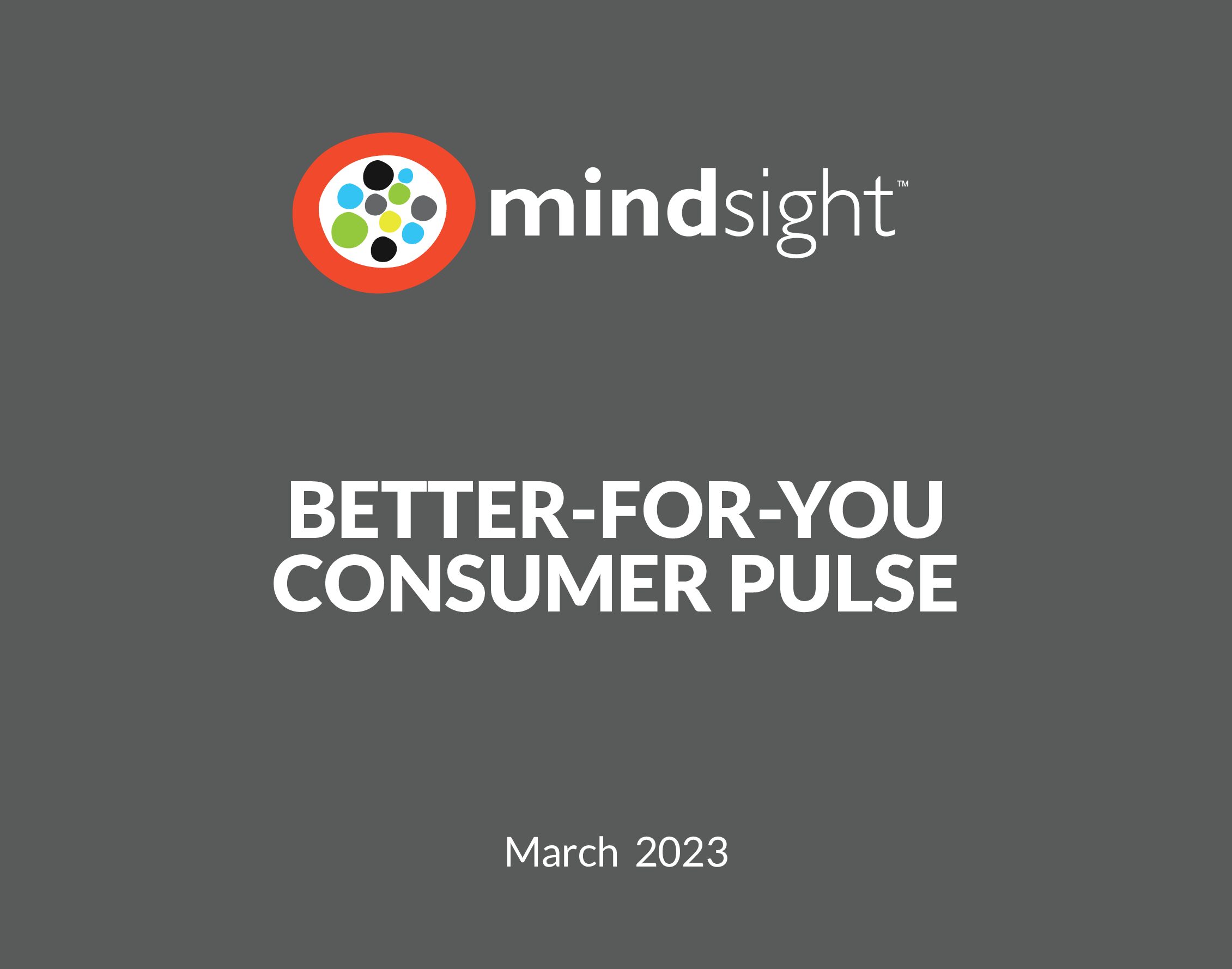 mindsight™

BETTER-FOR-YOU CONSUMER PULSE

March 2023